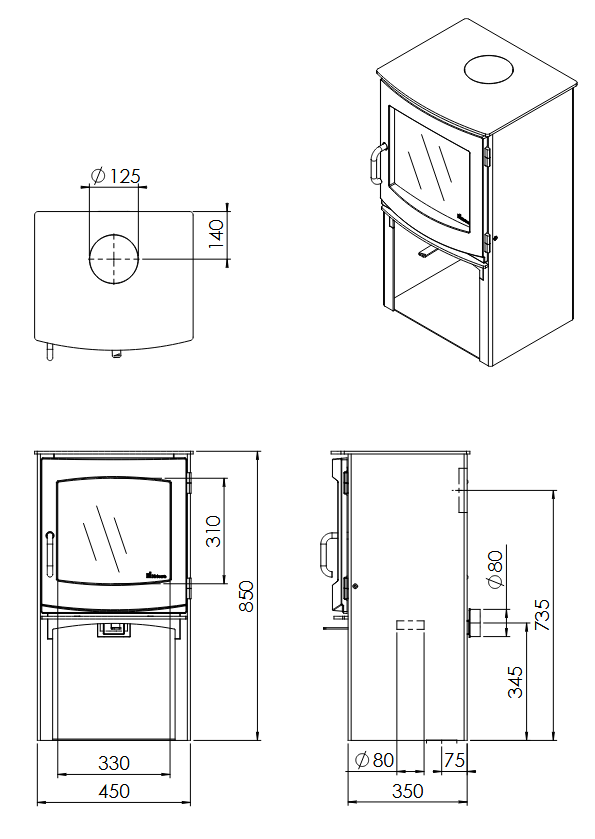 $\varnothing 125$

140

310

850

330

450

$\varnothing 80$

735

345

$\varnothing 80$

75

350